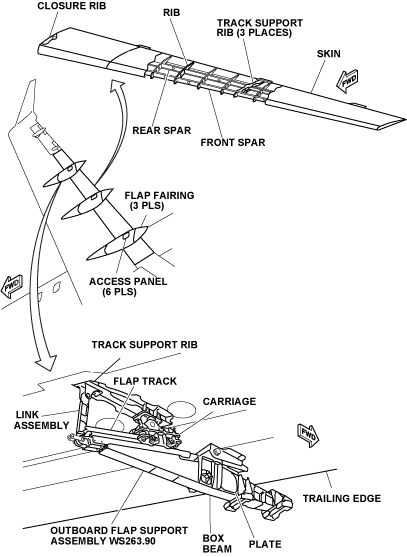 CLOSURE RIB

RIB

TRACK SUPPORT RIB (3 PLACES)

SKIN

FWD

REAR SPAR

FRONT SPAR

FLAP FAIRING (3 PLS)

ACCESS PANEL (6 PLS)

FWD

TRACK SUPPORT RIB

FLAP TRACK

CARRIAGE

LINK ASSEMBLY

FWD

TRAILING EDGE

OUTBOARD FLAP SUPPORT ASSEMBLY WS263.90

BOX BEAM

PLATE