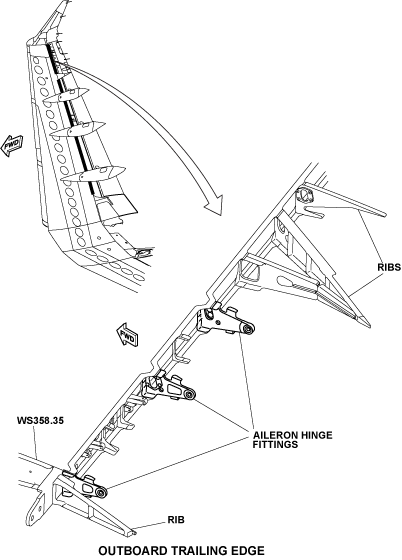 FWD

FWD

RIBS

WS358.35

AILERON HINGE FITTINGS

RIB

OUTBOARD TRAILING EDGE