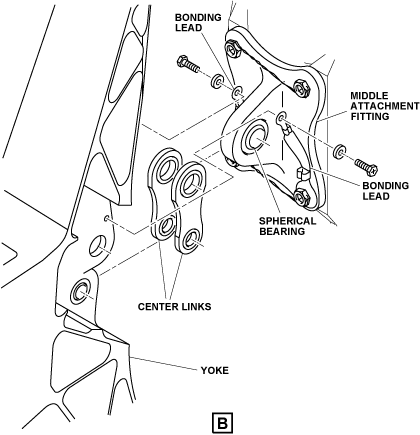 BONDING LEAD

MIDDLE ATTACHMENT FITTING

BONDING LEAD

SPHERICAL BEARING

CENTER LINKS

YOKE

B