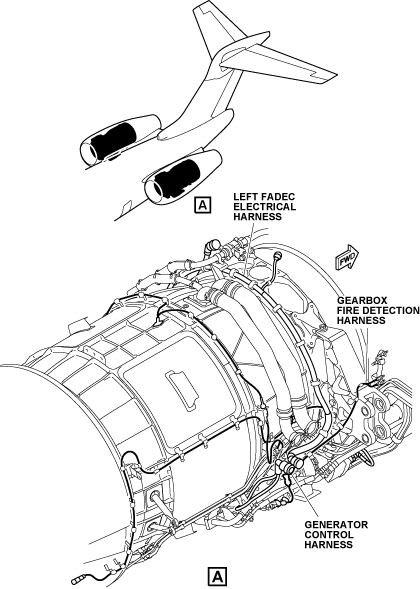 A

LEFT FADEC ELECTRICAL HARNESS

FWD

GEARBOX FIRE DETECTION HARNESS

GENERATOR CONTROL HARNESS

A