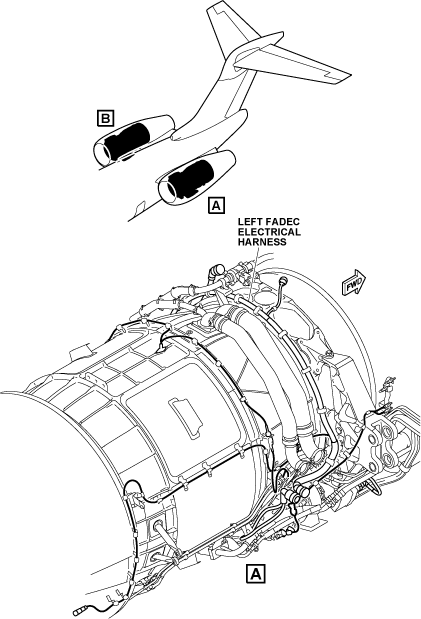 B

A

LEFT FADEC ELECTRICAL HARNESS

FWD

A