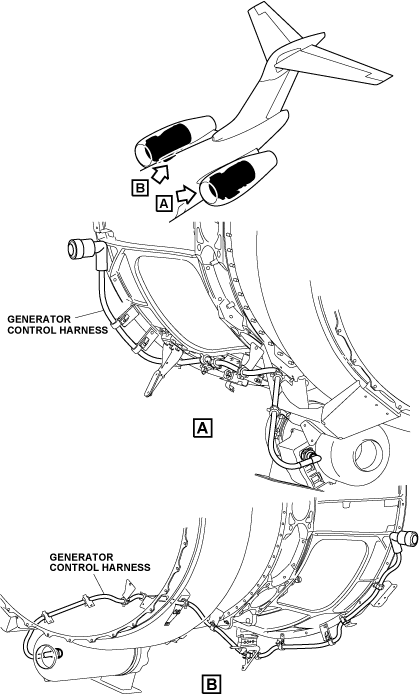 B
A
GENERATOR CONTROL HARNESS
A
GENERATOR CONTROL HARNESS
B