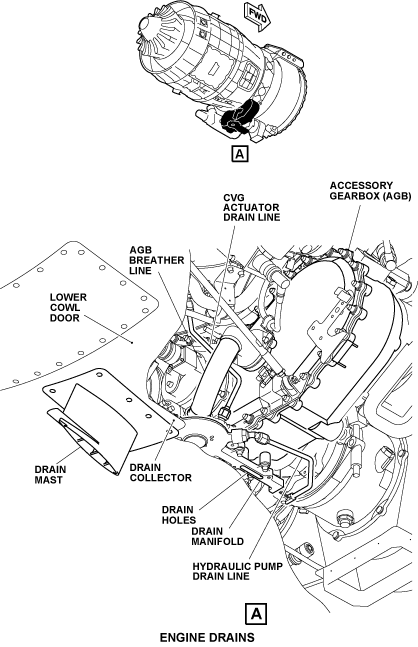 FWD

A

ACCESSORY GEARBOX (AGB)

CVG ACTUATOR DRAIN LINE

AGB BREATHER LINE

LOWER COWL DOOR

DRAIN MAST

DRAIN COLLECTOR

DRAIN HOLES

DRAIN MANIFOLD

HYDRAULIC PUMP DRAIN LINE

A

ENGINE DRAINS