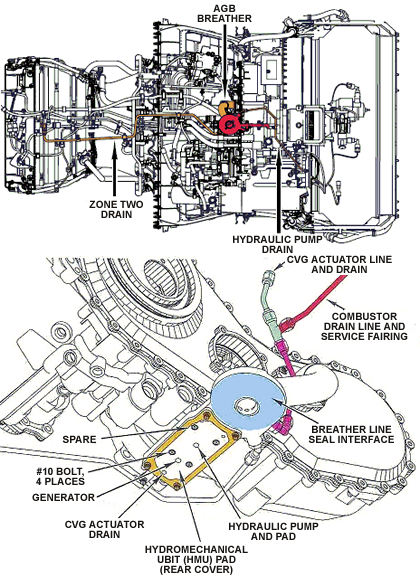 AGB BREATHER

ZONE TWO DRAIN

HYDRAULIC PUMP DRAIN

CVG ACTUATOR LINE AND DRAIN

COMBUSTOR DRAIN LINE AND SERVICE FAIRING

BREATHER LINE SEAL INTERFACE

SPARE

#10 BOLT, 4 PLACES

GENERATOR

CVG ACTUATOR DRAIN

HYDRAULIC PUMP AND PAD

HYDROMECHANICAL UBIT (HMU) PAD (REAR COVER)