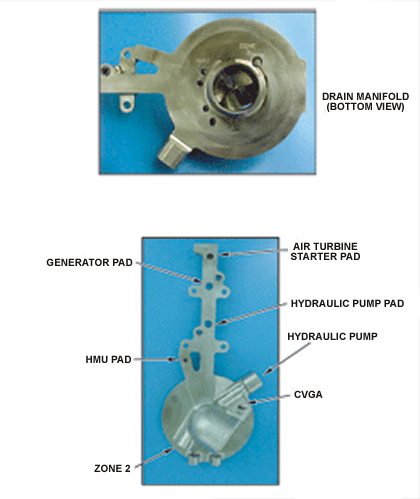 DRAIN MANIFOLD
(BOTTOM VIEW)

AIR TURBINE STARTER PAD

GENERATOR PAD

HYDRAULIC PUMP PAD

HYDRAULIC PUMP

HMU PAD

CVGA

ZONE 2