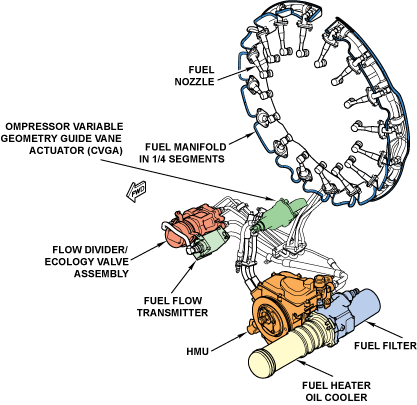 FUEL NOZZLE

OMPRESSOR VARIABLE GEOMETRY GUIDE VANE ACTUATOR (CVGA)

FUEL MANIFOLD IN 1/4 SEGMENTS

FWD

FLOW DIVIDER/ ECOLOGY VALVE ASSEMBLY

FUEL FLOW TRANSMITTER

HMU

FUEL FILTER

FUEL HEATER OIL COOLER