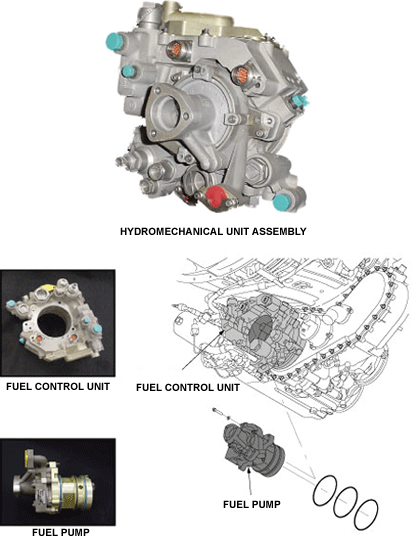 HYDROMECHANICAL UNIT ASSEMBLY

FUEL CONTROL UNIT

FUEL CONTROL UNIT

FUEL PUMP

FUEL PUMP