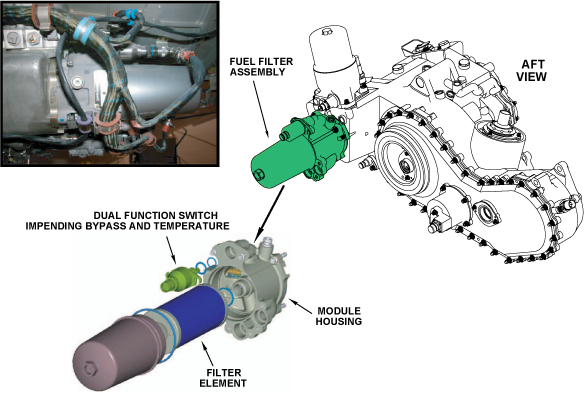 FUEL FILTER ASSEMBLY

AFT VIEW

DUAL FUNCTION SWITCH IMPENDING BYPASS AND TEMPERATURE

MODULE HOUSING

FILTER ELEMENT