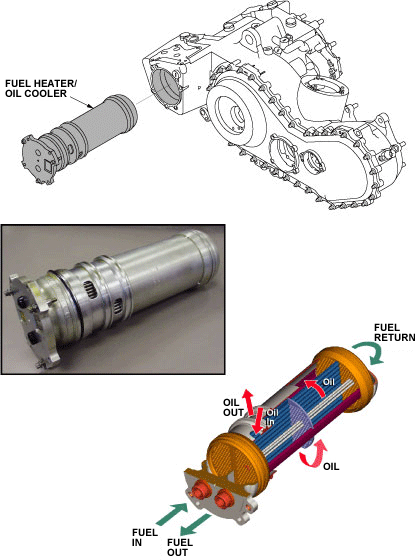 FUEL HEATER/
OIL COOLER

FUEL
RETURN

Oil

OIL
OUT

Oil
In

OIL

FUEL
IN

FUEL
OUT