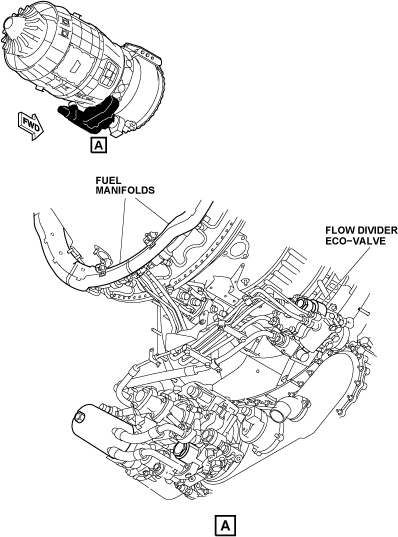 FWD

A

FUEL MANIFOLDS

FLOW DIVIDER ECO-VALVE

A