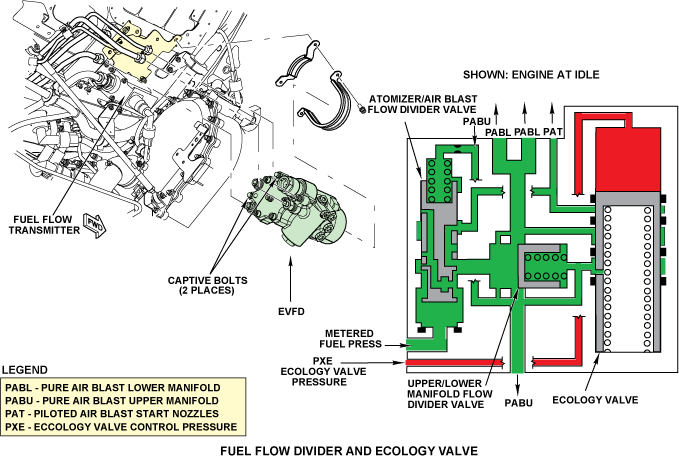 SHOWN: ENGINE AT IDLE

ATOMIZER/AIR BLAST FLOW DIVIDER VALVE

PABU

PABL PABL PAT

FUEL FLOW TRANSMITTER

FWD

CAPTIVE BOLTS (2 PLACES)

EVFD

METERED FUEL PRESS

PXE ECOLOGY VALVE PRESSURE

UPPER/LOWER MANIFOLD FLOW DIVIDER VALVE

PABU

ECOLOGY VALVE

LEGEND

PABL - PURE AIR BLAST LOWER MANIFOLD
PABU - PURE AIR BLAST UPPER MANIFOLD
PAT - PILOTED AIR BLAST START NOZZLES
PXE - ECCOLOGY VALVE CONTROL PRESSURE

FUEL FLOW DIVIDER AND ECOLOGY VALVE