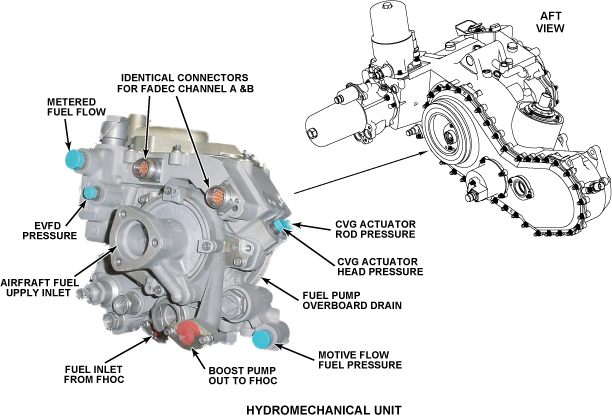 AFT VIEW

IDENTICAL CONNECTORS FOR FADEC CHANNEL A &B

METERED FUEL FLOW

EVFD PRESSURE

AIRFRAFT FUEL UPPLY INLET

CVG ACTUATOR ROD PRESSURE

CVG ACTUATOR HEAD PRESSURE

FUEL PUMP OVERBOARD DRAIN

MOTIVE FLOW FUEL PRESSURE

FUEL INLET FROM FHOC

BOOST PUMP OUT TO FHOC

HYDROMECHANICAL UNIT