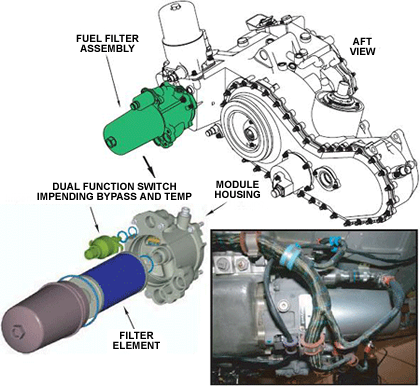 FUEL FILTER ASSEMBLY

AFT VIEW

DUAL FUNCTION SWITCH IMPENDING BYPASS AND TEMP

MODULE HOUSING

FILTER ELEMENT