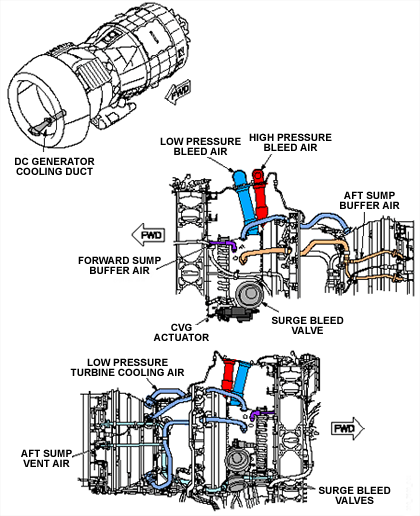 FWD

DC GENERATOR COOLING DUCT

LOW PRESSURE BLEED AIR

HIGH PRESSURE BLEED AIR

AFT SUMP BUFFER AIR

FWD

FORWARD SUMP BUFFER AIR

CVG ACTUATOR

SURGE BLEED VALVE

LOW PRESSURE TURBINE COOLING AIR

FWD

AFT SUMP VENT AIR

SURGE BLEED VALVES