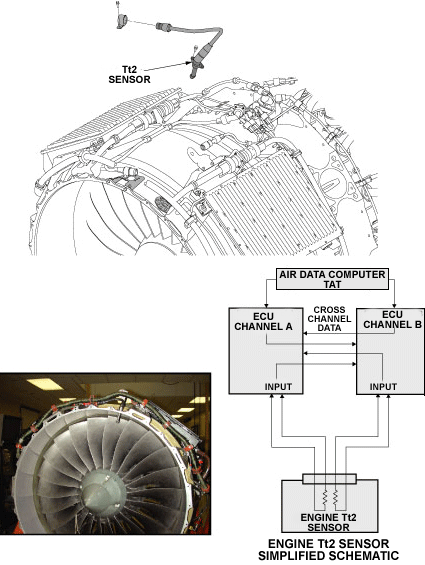 Tt2
SENSOR

AIR DATA COMPUTER
TAT

ECU
CHANNEL A

CROSS
CHANNEL
DATA

ECU
CHANNEL B

INPUT

INPUT

ENGINE Tt2
SENSOR

ENGINE Tt2 SENSOR
SIMPLIFIED SCHEMATIC