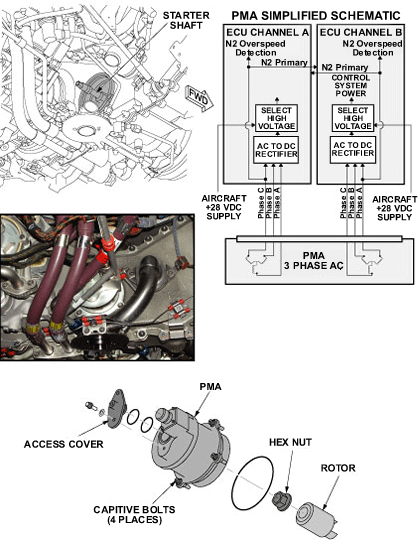 STARTER SHAFT

FWD

PMA SIMPLIFIED SCHEMATIC

ECU CHANNEL A

N2 Overspeed Detection

N2 Primary

SELECT HIGH VOLTAGE

AC TO DC RECTIFIER

ECU CHANNEL B

N2 Overspeed Detection

N2 Primary

CONTROL SYSTEM POWER

SELECT HIGH VOLTAGE

AC TO DC RECTIFIER

AIRCRAFT +28 VDC SUPPLY

Phase C Phase B Phase A

Phase C Phase B Phase A

AIRCRAFT +28 VDC SUPPLY

PMA 3 PHASE AC

PMA

ACCESS COVER

HEX NUT

ROTOR

CAPITIVE BOLTS (4 PLACES)