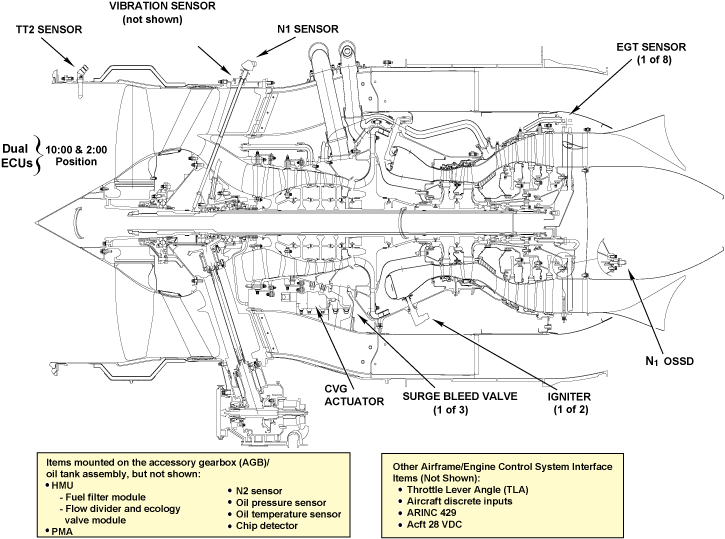 VIBRATION SENSOR
(not shown)

TT2 SENSOR

N1 SENSOR

EGT SENSOR
(1 of 8)

Dual ECUs

10:00 & 2:00 Position

$N_1$ OSSD

CVG ACTUATOR

SURGE BLEED VALVE
(1 of 3)

IGNITER
(1 of 2)

Items mounted on the accessory gearbox (AGB)/ oil tank assembly, but not shown:
• HMU
- Fuel filter module
- Flow divider and ecology valve module
• PMA
• N2 sensor
• Oil pressure sensor
• Oil temperature sensor
• Chip detector

Other Airframe/Engine Control System Interface Items (Not Shown):
• Throttle Lever Angle (TLA)
• Aircraft discrete inputs
• ARINC 429
• Acft 28 VDC