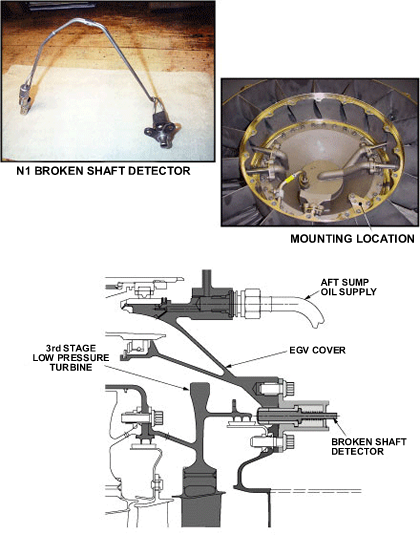 N1 BROKEN SHAFT DETECTOR

MOUNTING LOCATION

AFT SUMP OIL SUPPLY

3rd STAGE LOW PRESSURE TURBINE

EGV COVER

BROKEN SHAFT DETECTOR