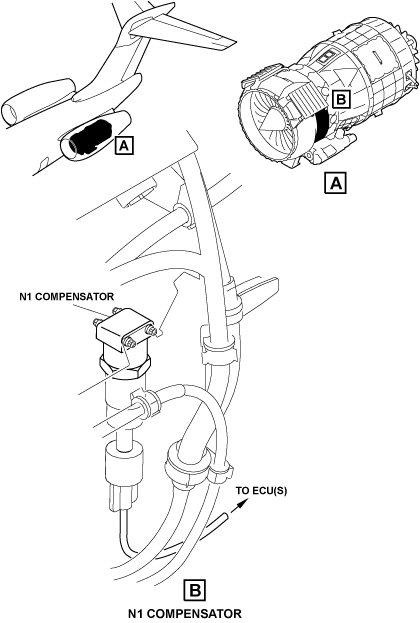 A

B

A

N1 COMPENSATOR

TO ECU(S)

B

N1 COMPENSATOR