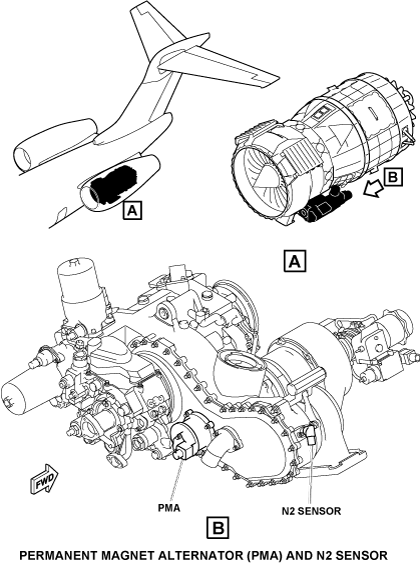 A

B

A

FWD

PMA

N2 SENSOR

B

PERMANENT MAGNET ALTERNATOR (PMA) AND N2 SENSOR