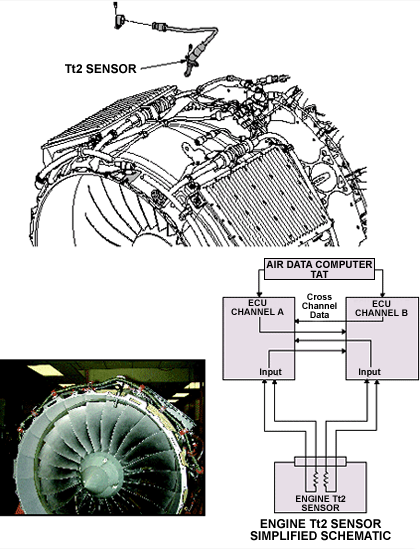 Tt2 SENSOR

AIR DATA COMPUTER
TAT

ECU
CHANNEL A

Cross
Channel
Data

ECU
CHANNEL B

Input

Input

ENGINE Tt2
SENSOR

ENGINE Tt2 SENSOR
SIMPLIFIED SCHEMATIC