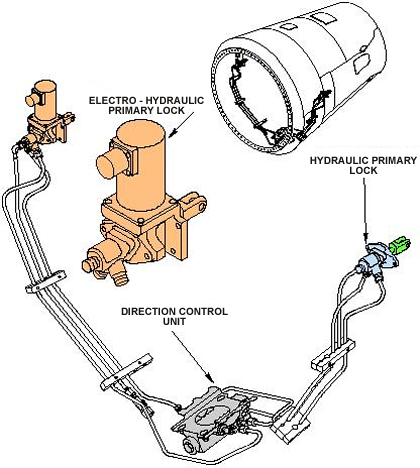 ELECTRO - HYDRAULIC PRIMARY LOCK

HYDRAULIC PRIMARY LOCK

DIRECTION CONTROL UNIT