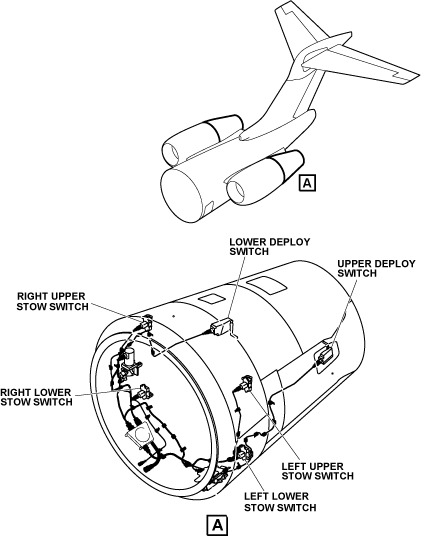 A

LOWER DEPLOY SWITCH

UPPER DEPLOY SWITCH

RIGHT UPPER STOW SWITCH

RIGHT LOWER STOW SWITCH

LEFT UPPER STOW SWITCH

LEFT LOWER STOW SWITCH

A