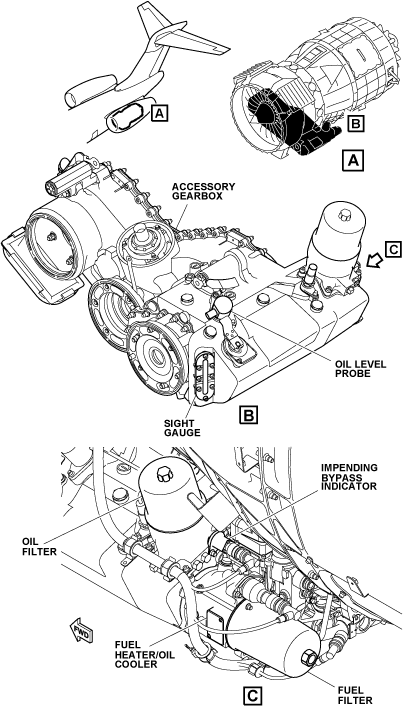 A

B

A

ACCESSORY GEARBOX

C

OIL LEVEL PROBE

SIGHT GAUGE

B

IMPENDING BYPASS INDICATOR

OIL FILTER

FWD

FUEL HEATER/OIL COOLER

FUEL FILTER

C