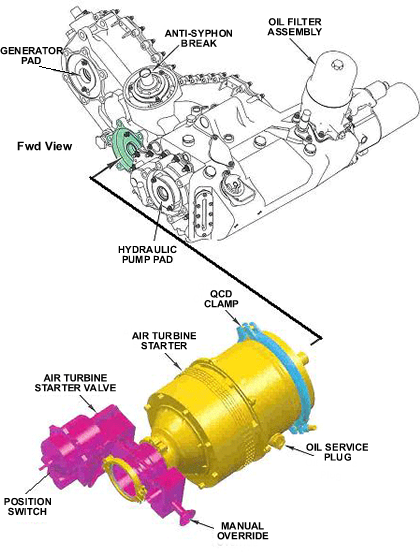 GENERATOR PAD

ANTI-SYPHON BREAK

OIL FILTER ASSEMBLY

Fwd View

HYDRAULIC PUMP PAD

QCD CLAMP

AIR TURBINE STARTER

AIR TURBINE STARTER VALVE

OIL SERVICE PLUG

POSITION SWITCH

MANUAL OVERRIDE