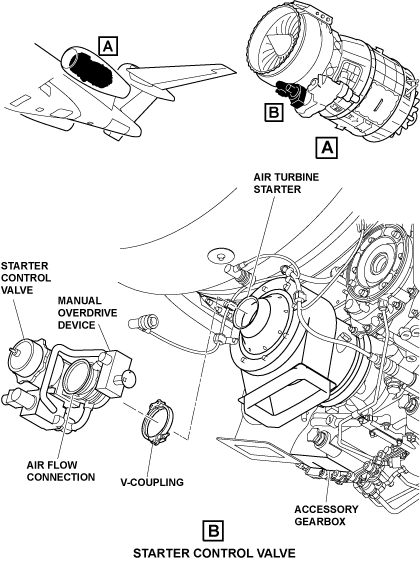 A

B

A

AIR TURBINE STARTER

STARTER CONTROL VALVE

MANUAL OVERDRIVE DEVICE

AIR FLOW CONNECTION

V-COUPLING

ACCESSORY GEARBOX

B

STARTER CONTROL VALVE