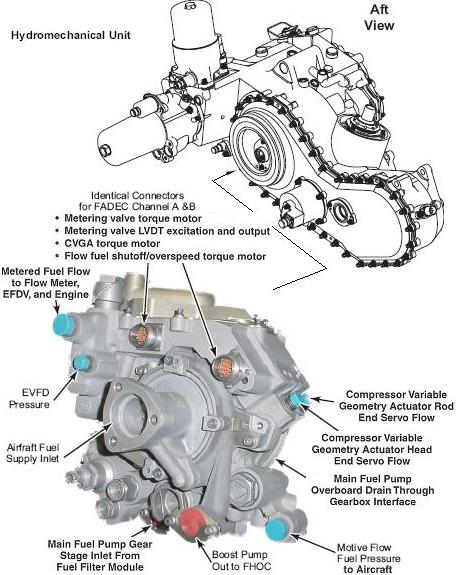 Hydromechanical Unit

Aft View

Identical Connectors for FADEC Channel A &B
• Metering valve torque motor
• Metering valve LVDT excitation and output
• CVGA torque motor
• Flow fuel shutoff/overspeed torque motor

Metered Fuel Flow to Flow Meter, EFDV, and Engine

EVFD Pressure

Airfraft Fuel Supply Inlet

Compressor Variable Geometry Actuator Rod End Servo Flow

Compressor Variable Geometry Actuator Head End Servo Flow

Main Fuel Pump Overboard Drain Through Gearbox Interface

Main Fuel Pump Gear Stage Inlet From Fuel Filter Module

Boost Pump Out to FHOC

Motive Flow Fuel Pressure to Aircraft