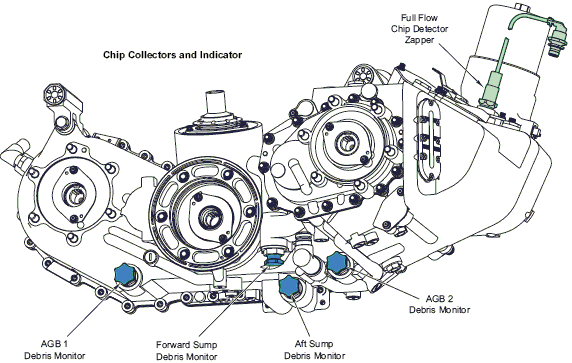 Chip Collectors and Indicator

Full Flow
Chip Detector
Zapper

AGB 2
Debris Monitor

AGB 1
Debris Monitor

Forward Sump
Debris Monitor

Aft Sump
Debris Monitor