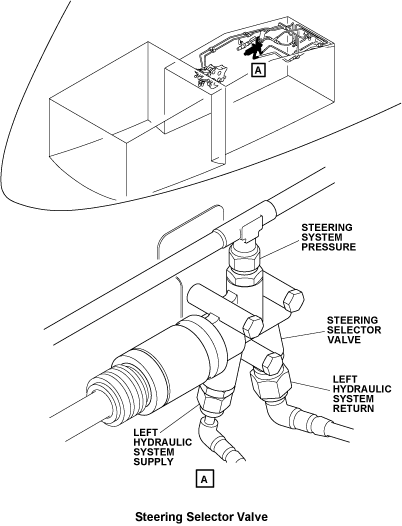 A

STEERING SYSTEM PRESSURE

STEERING SELECTOR VALVE

LEFT HYDRAULIC SYSTEM RETURN

LEFT HYDRAULIC SYSTEM SUPPLY

A

Steering Selector Valve