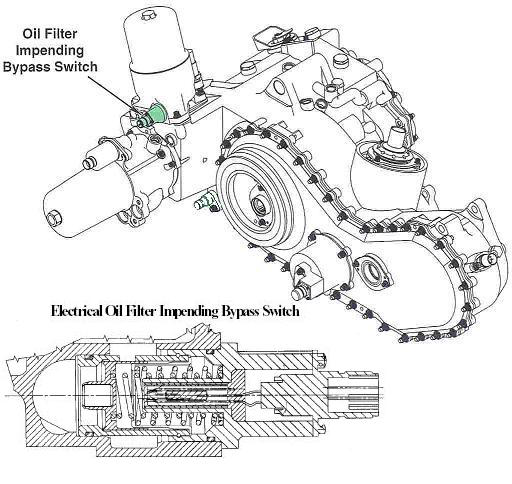 Oil Filter Impending Bypass Switch

Electrical Oil Filter Impending Bypass Switch