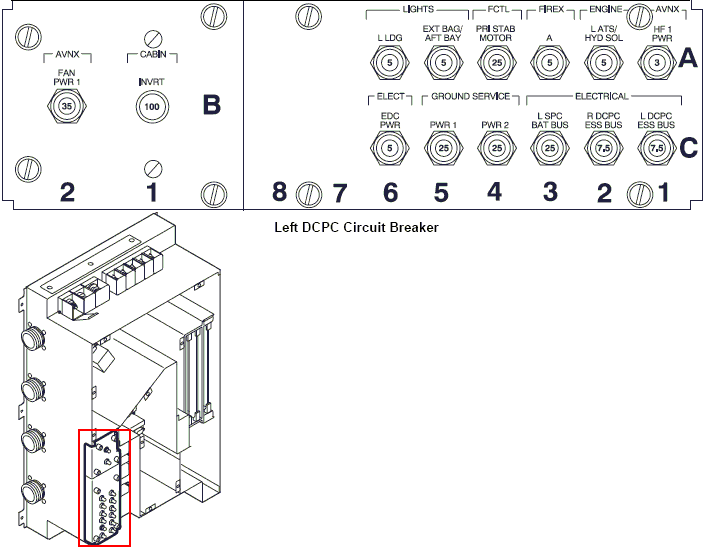 AVNX
FAN PWR 1
35

CABIN
INVRT
100

B

2 1

LIGHTS
L LDG
5
EXT BAG/ AFT BAY
5

FCTL
PRI STAB MOTOR
25

FIREX
A
5

ENGINE
L ATS/ HYD SOL
5

AVNX
HF 1 PWR
3

A

ELECT
EDC PWR
5

GROUND SERVICE
PWR 1
25
PWR 2
25

ELECTRICAL
L SPC BAT BUS
25
R DCPC ESS BUS
7,5
L DCPC ESS BUS
7,5

C

8 7 6 5 4 3 2 1

Left DCPC Circuit Breaker