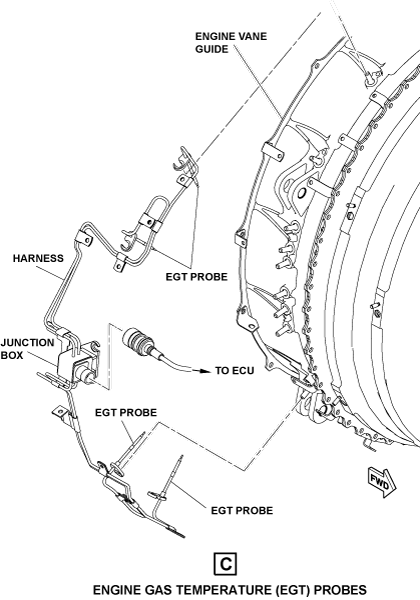 ENGINE VANE GUIDE

HARNESS

EGT PROBE

JUNCTION BOX

TO ECU

EGT PROBE

EGT PROBE

FWD

C

ENGINE GAS TEMPERATURE (EGT) PROBES