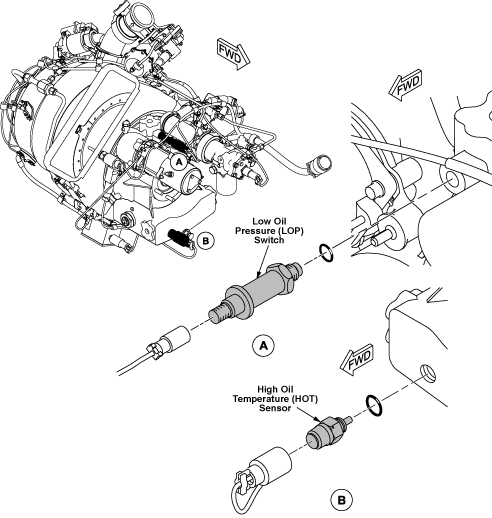 FWD

FWD

A

B

Low Oil Pressure (LOP) Switch

A

FWD

High Oil Temperature (HOT) Sensor

B