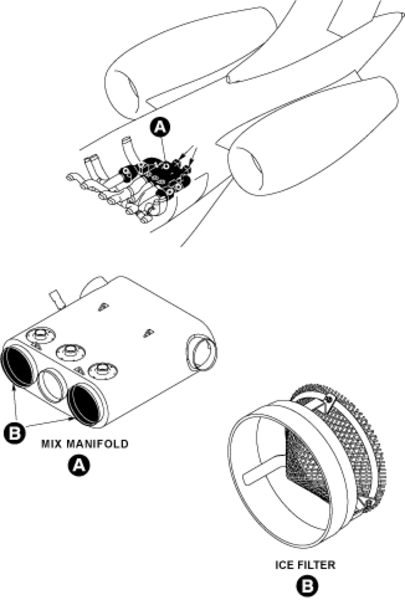 A

B

MIX MANIFOLD

A

ICE FILTER

B