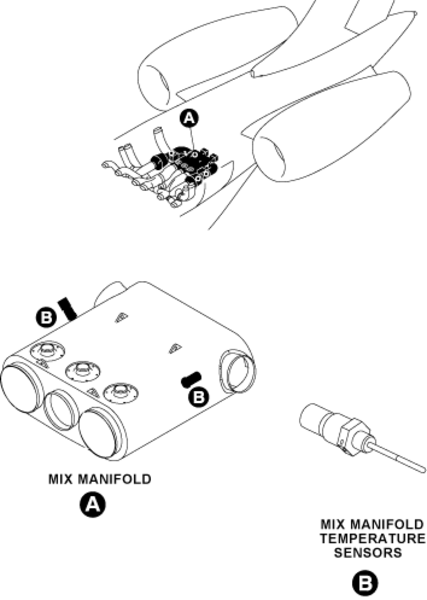 A

B

B

MIX MANIFOLD

A

MIX MANIFOLD TEMPERATURE SENSORS

B