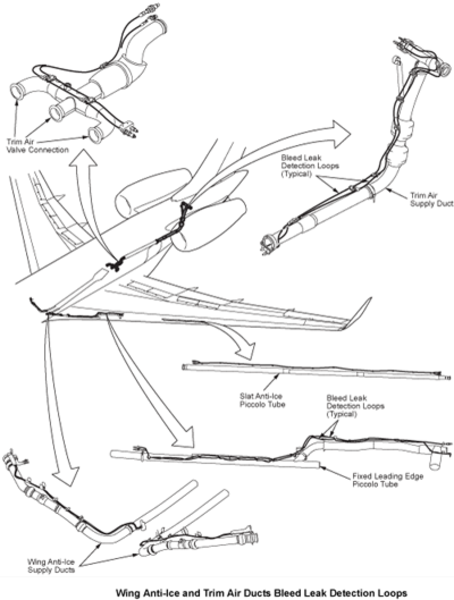 Trim Air Valve Connection

Bleed Leak Detection Loops (Typical)

Trim Air Supply Duct

Slat Anti-Ice Piccolo Tube

Bleed Leak Detection Loops (Typical)

Fixed Leading Edge Piccolo Tube

Wing Anti-Ice Supply Ducts

Wing Anti-Ice and Trim Air Ducts Bleed Leak Detection Loops