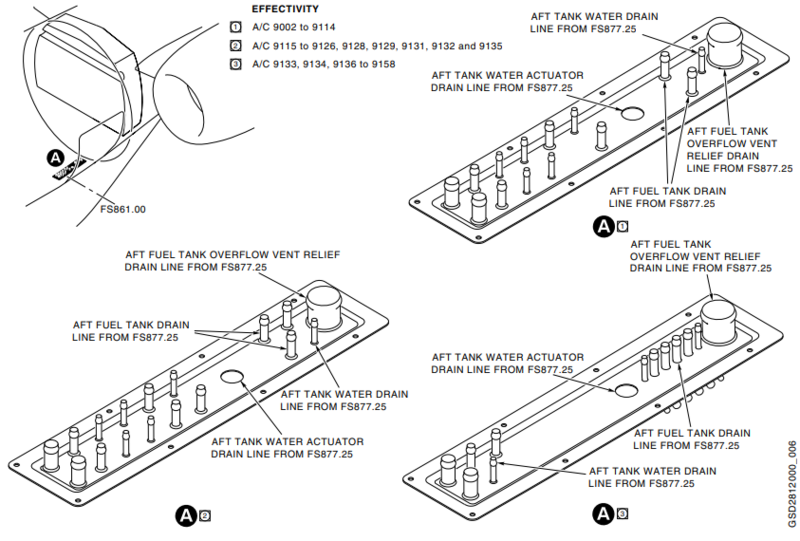 EFFECTIVITY
1 A/C 9002 to 9114
2 A/C 9115 to 9126, 9128, 9129, 9131, 9132 and 9135
3 A/C 9133, 9134, 9136 to 9158

A

FS861.00

AFT TANK WATER DRAIN LINE FROM FS877.25

AFT TANK WATER ACTUATOR DRAIN LINE FROM FS877.25

AFT FUEL TANK OVERFLOW VENT RELIEF DRAIN LINE FROM FS877.25

AFT FUEL TANK DRAIN LINE FROM FS877.25

A 1

AFT FUEL TANK OVERFLOW VENT RELIEF DRAIN LINE FROM FS877.25

AFT FUEL TANK DRAIN LINE FROM FS877.25

AFT TANK WATER DRAIN LINE FROM FS877.25

AFT TANK WATER ACTUATOR DRAIN LINE FROM FS877.25

A 2

AFT FUEL TANK OVERFLOW VENT RELIEF DRAIN LINE FROM FS877.25

AFT TANK WATER ACTUATOR DRAIN LINE FROM FS877.25

AFT FUEL TANK DRAIN LINE FROM FS877.25

AFT TANK WATER DRAIN LINE FROM FS877.25

A 3

GSD2812000_006