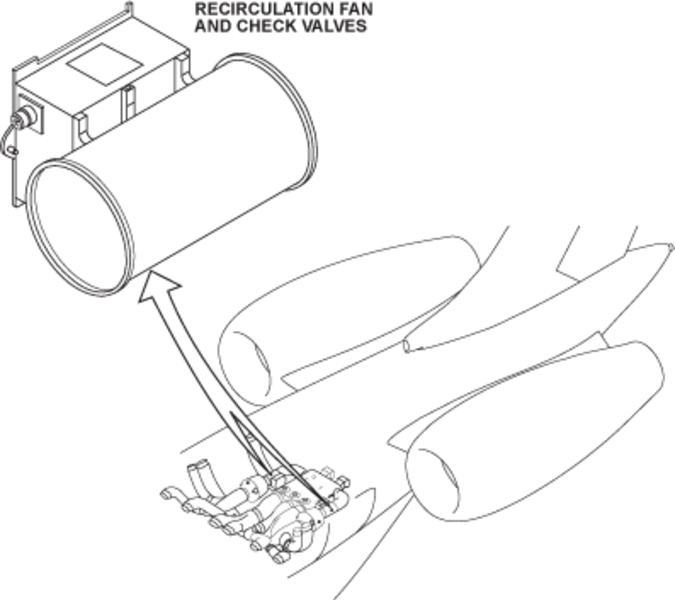 RECIRCULATION FAN
AND CHECK VALVES