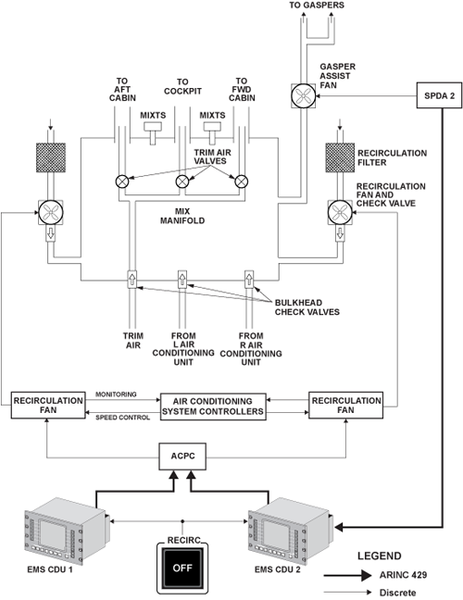 TO GASPERS

GASPER ASSIST FAN

SPDA 2

TO AFT CABIN

TO COCKPIT

TO FWD CABIN

MIXTS

MIXTS

TRIM AIR VALVES

RECIRCULATION FILTER

RECIRCULATION FAN AND CHECK VALVE

MIX MANIFOLD

BULKHEAD CHECK VALVES

TRIM AIR

FROM L AIR CONDITIONING UNIT

FROM R AIR CONDITIONING UNIT

RECIRCULATION FAN

MONITORING

SPEED CONTROL

AIR CONDITIONING SYSTEM CONTROLLERS

RECIRCULATION FAN

ACPC

RECIRC

OFF

EMS CDU 1

EMS CDU 2

LEGEND

ARINC 429

Discrete