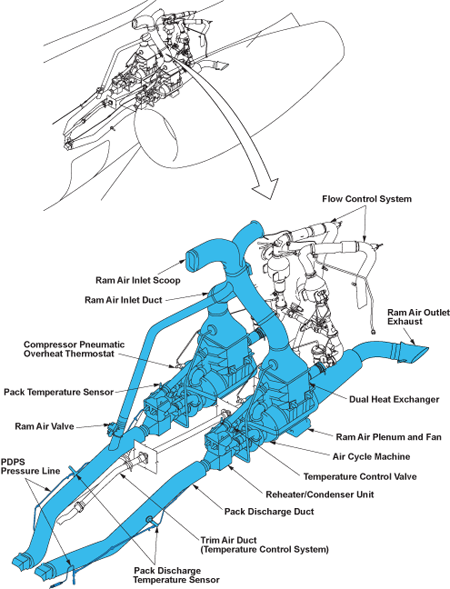 Flow Control System

Ram Air Inlet Scoop

Ram Air Inlet Duct

Ram Air Outlet Exhaust

Compressor Pneumatic Overheat Thermostat

Pack Temperature Sensor

Dual Heat Exchanger

Ram Air Valve

Ram Air Plenum and Fan

Air Cycle Machine

PDPS Pressure Line

Temperature Control Valve

Reheater/Condenser Unit

Pack Discharge Duct

Trim Air Duct (Temperature Control System)

Pack Discharge Temperature Sensor