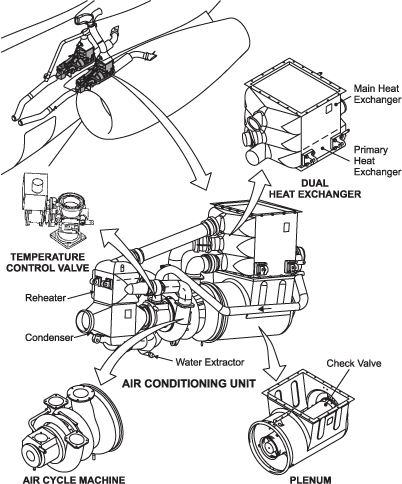 Main Heat Exchanger

Primary Heat Exchanger

DUAL HEAT EXCHANGER

TEMPERATURE CONTROL VALVE

Reheater

Condenser

Water Extractor

AIR CONDITIONING UNIT

Check Valve

AIR CYCLE MACHINE

PLENUM