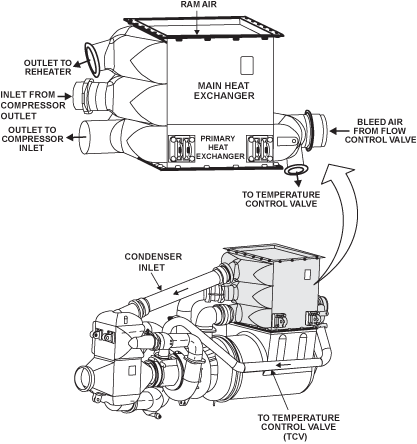 RAM AIR

OUTLET TO REHEATER

INLET FROM COMPRESSOR OUTLET

OUTLET TO COMPRESSOR INLET

MAIN HEAT EXCHANGER

PRIMARY HEAT EXCHANGER

BLEED AIR FROM FLOW CONTROL VALVE

TO TEMPERATURE CONTROL VALVE

CONDENSER INLET

TO TEMPERATURE CONTROL VALVE (TCV)