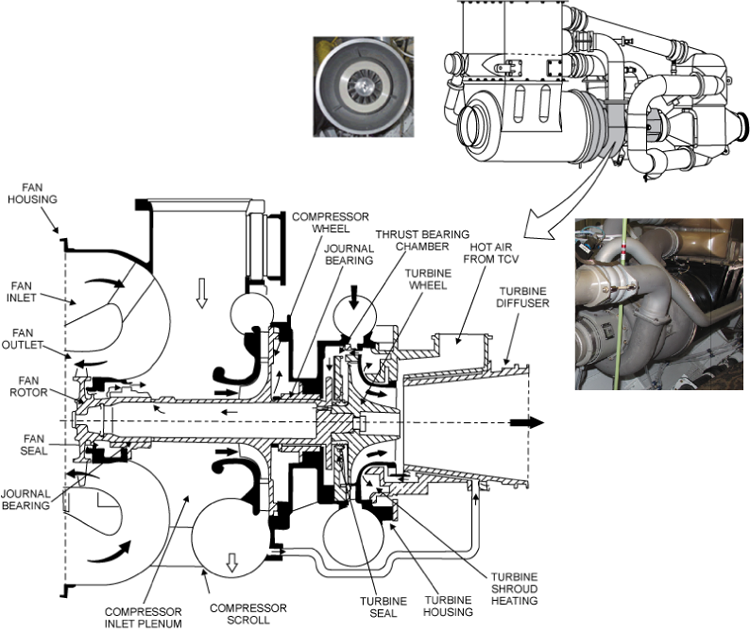 FAN HOUSING

FAN INLET

FAN OUTLET

FAN ROTOR

FAN SEAL

JOURNAL BEARING

COMPRESSOR WHEEL

JOURNAL BEARING

THRUST BEARING CHAMBER

TURBINE WHEEL

HOT AIR FROM TCV

TURBINE DIFFUSER

COMPRESSOR INLET PLENUM

COMPRESSOR SCROLL

TURBINE SEAL

TURBINE HOUSING

TURBINE SHROUD HEATING