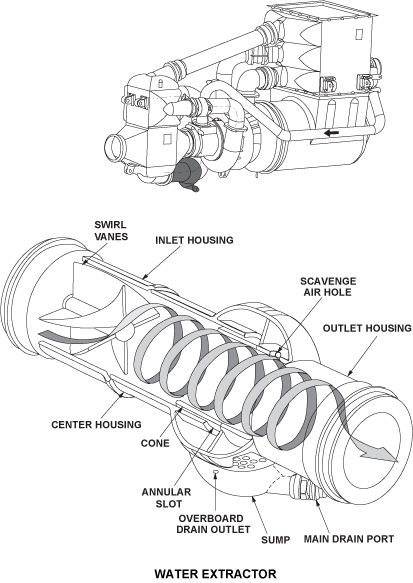 SWIRL VANES

INLET HOUSING

SCAVENGE AIR HOLE

OUTLET HOUSING

CENTER HOUSING

CONE

ANNULAR SLOT

OVERBOARD DRAIN OUTLET

SUMP

MAIN DRAIN PORT

WATER EXTRACTOR