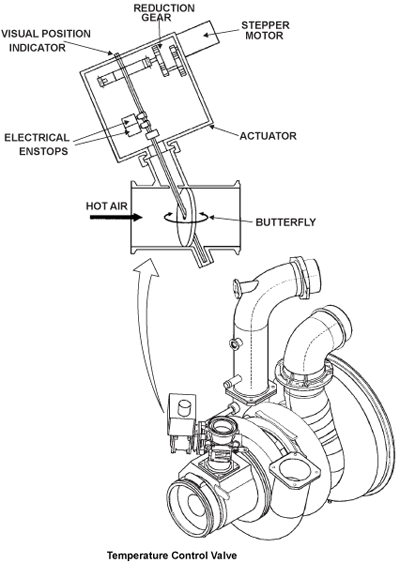 REDUCTION GEAR

VISUAL POSITION INDICATOR

STEPPER MOTOR

ELECTRICAL ENSTOPS

ACTUATOR

HOT AIR

BUTTERFLY

Temperature Control Valve