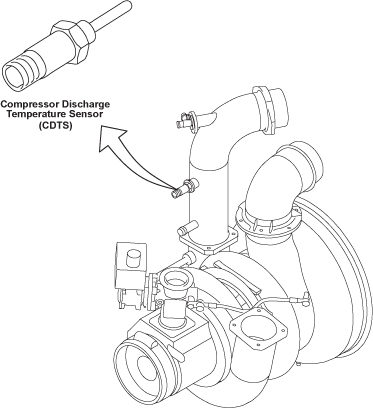 Compressor Discharge Temperature Sensor (CDTS)